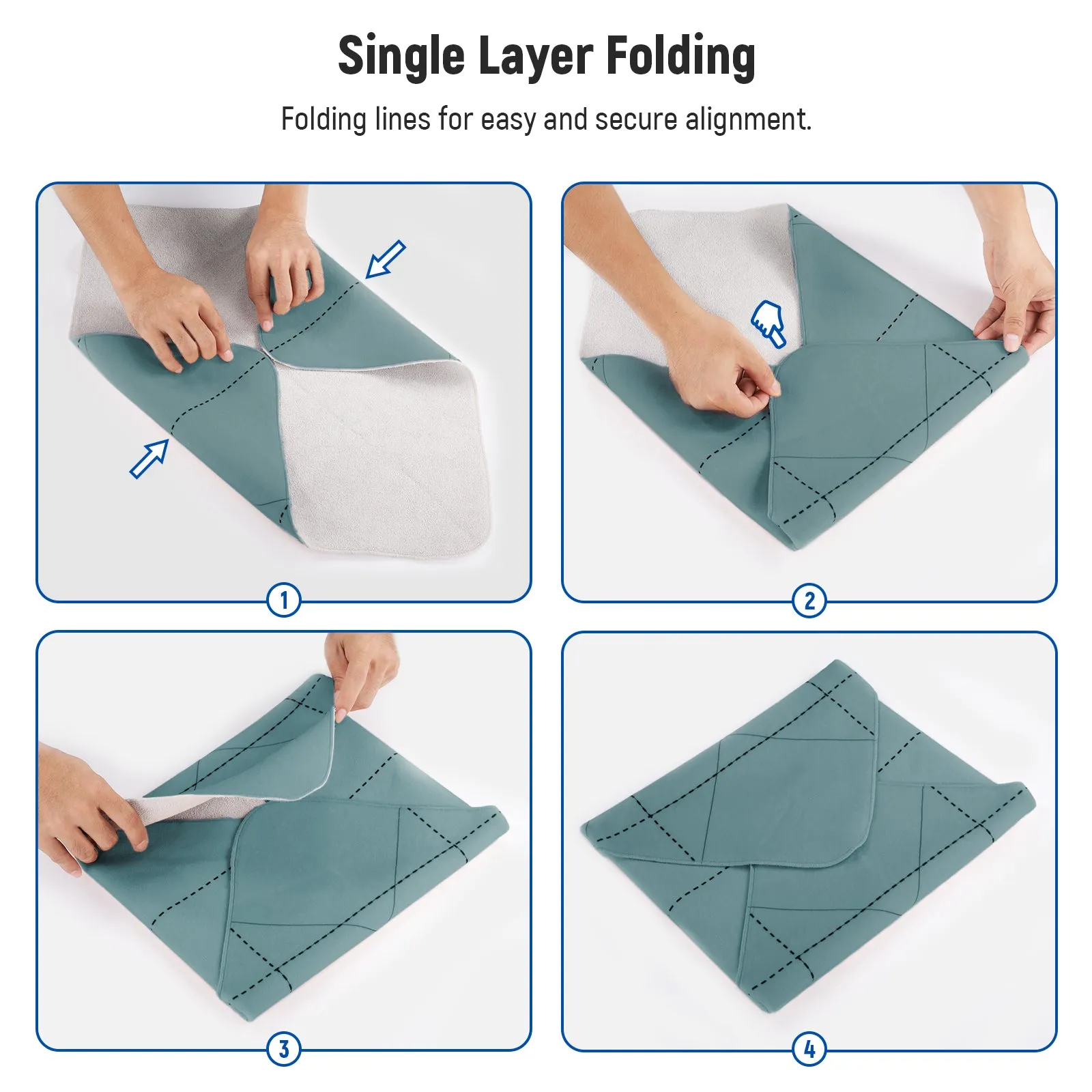 Single Layer Folding

Folding lines for easy and secure alignment.

1

2

3

4